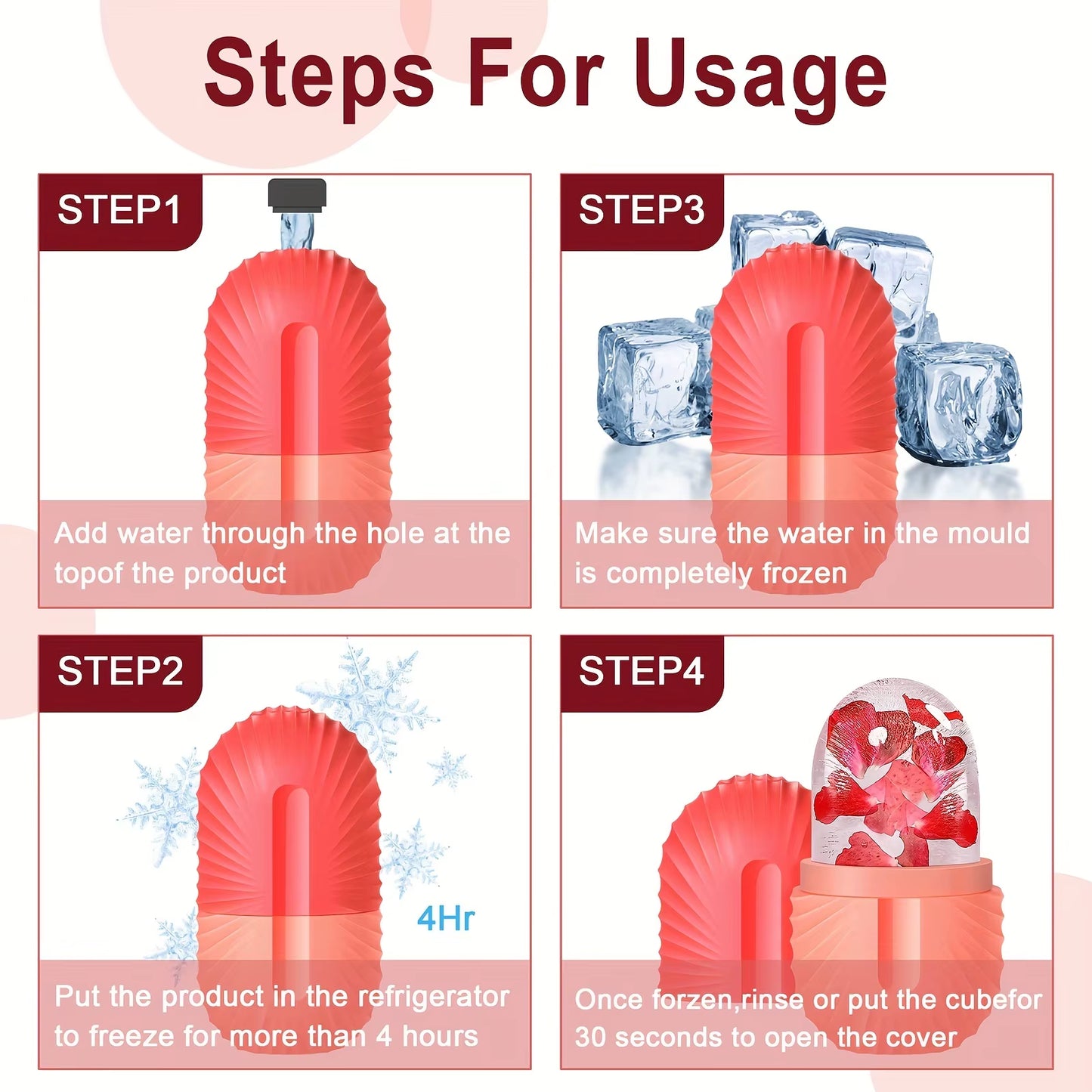 Steps For Usage

STEP1

Add water through the hole at the topof the product

STEP3

Make sure the water in the mould is completely frozen

STEP2

4Hr

Put the product in the refrigerator to freeze for more than 4 hours

STEP4

Once forzen,rinse or put the cubefor 30 seconds to open the cover