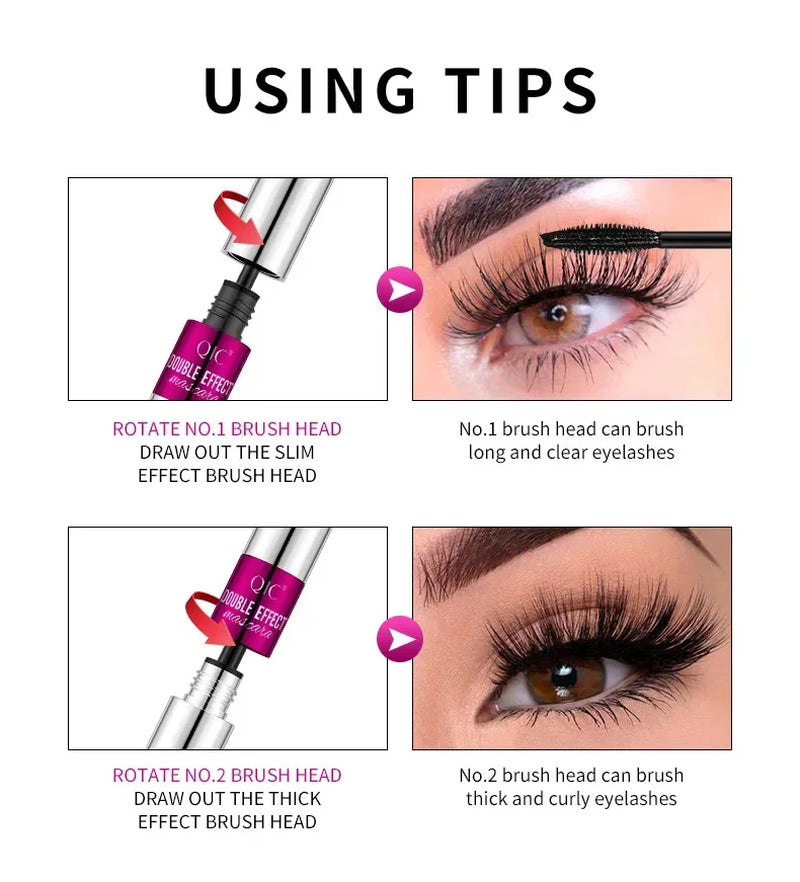 USING TIPS

QIC
DOUBLE EFFECT
mascara

ROTATE NO.1 BRUSH HEAD
DRAW OUT THE SLIM EFFECT BRUSH HEAD

No.1 brush head can brush long and clear eyelashes

QIC
DOUBLE EFFECT
mascara

ROTATE NO.2 BRUSH HEAD
DRAW OUT THE THICK EFFECT BRUSH HEAD

No.2 brush head can brush thick and curly eyelashes