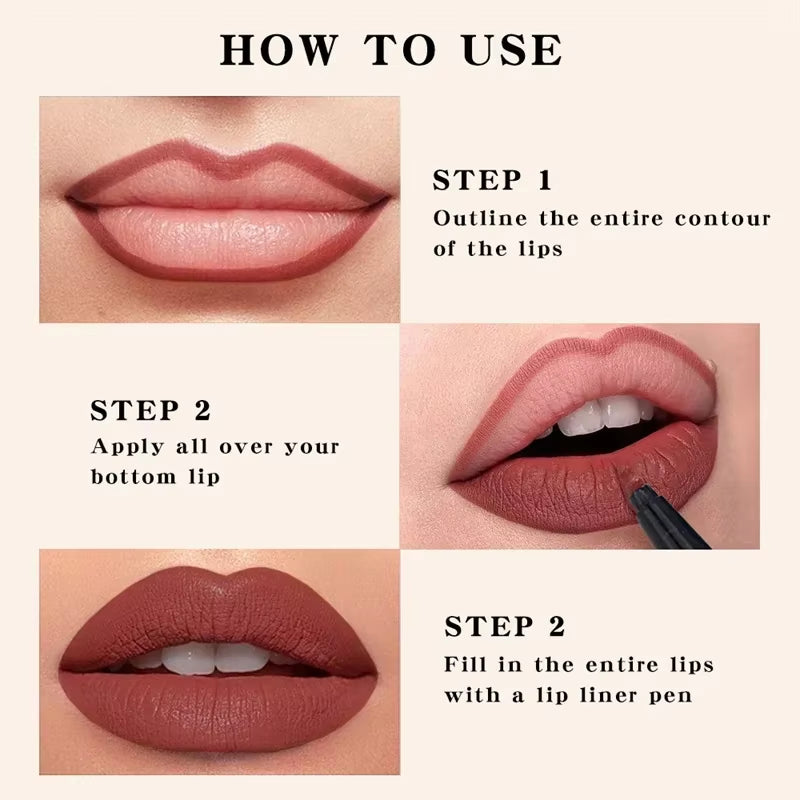 HOW TO USE

STEP 1
Outline the entire contour of the lips

STEP 2
Apply all over your bottom lip

STEP 2
Fill in the entire lips with a lip liner pen