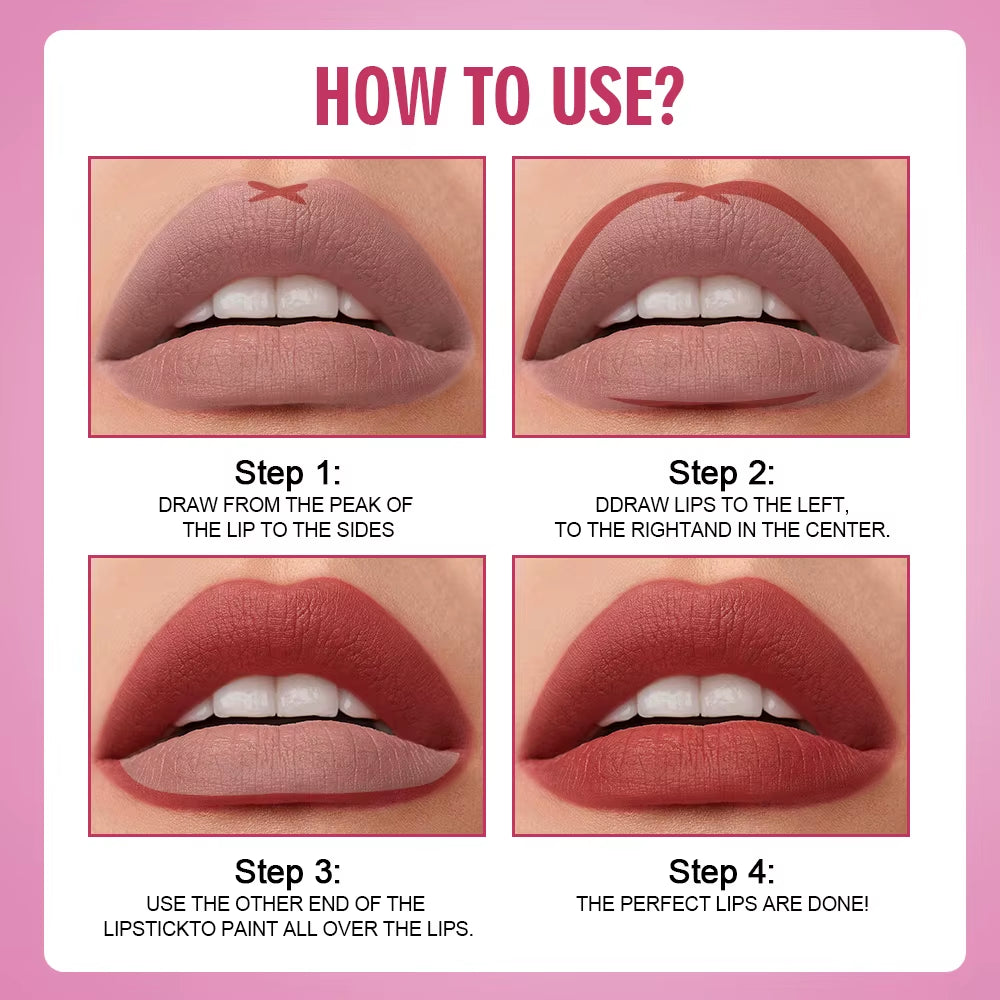 HOW TO USE?

Step 1:
DRAW FROM THE PEAK OF THE LIP TO THE SIDES

Step 2:
DDRAW LIPS TO THE LEFT, TO THE RIGHTAND IN THE CENTER.

Step 3:
USE THE OTHER END OF THE LIPSTICKTO PAINT ALL OVER THE LIPS.

Step 4:
THE PERFECT LIPS ARE DONE!